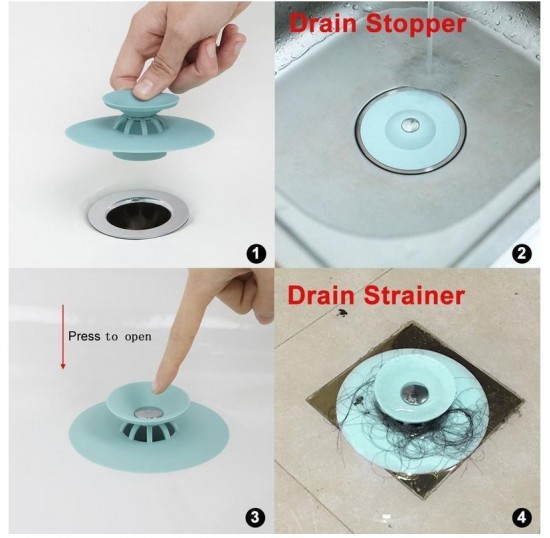 1

Drain Stopper

2

Press to open

3

Drain Strainer

4