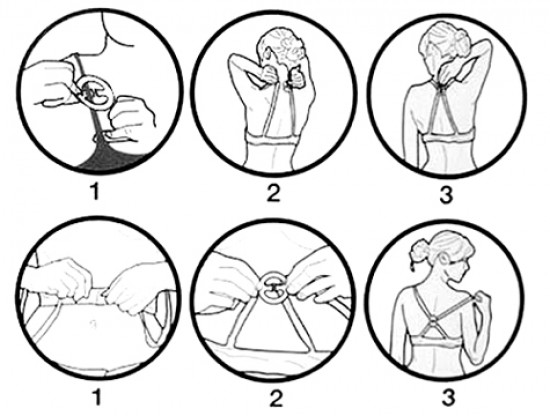 1 2 3

1 2 3