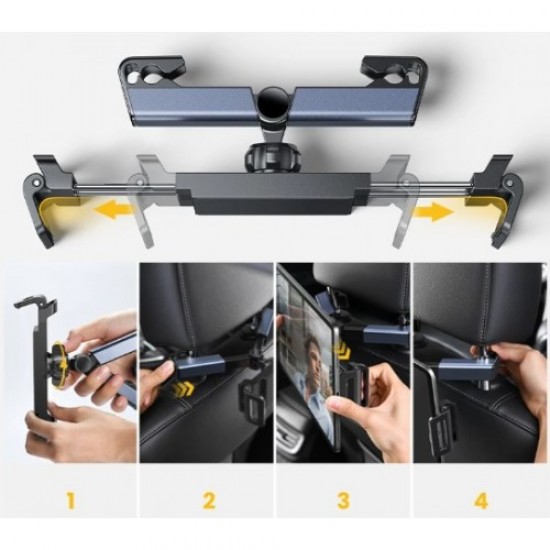 1

2

3

4