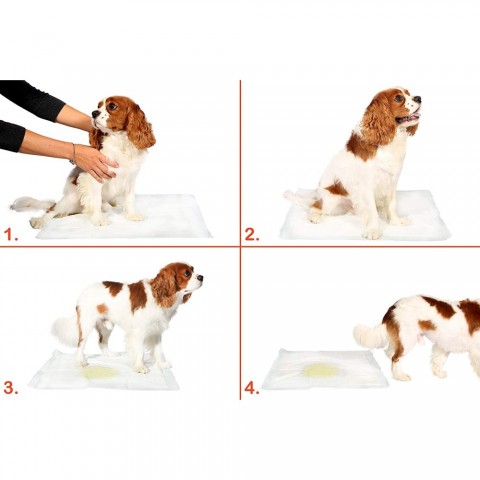 1.

2.

3.

4.