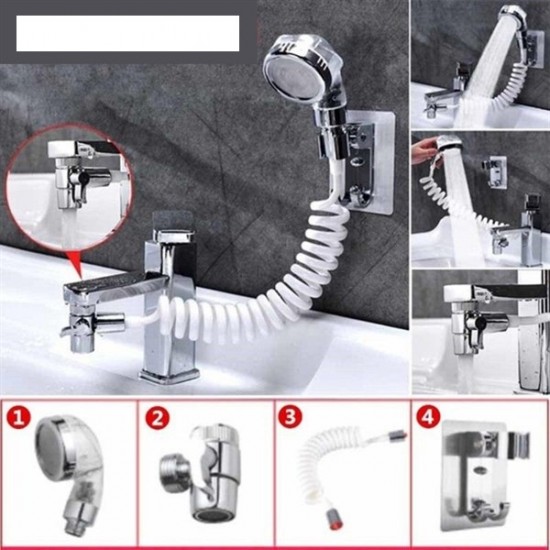 1
2
3
4